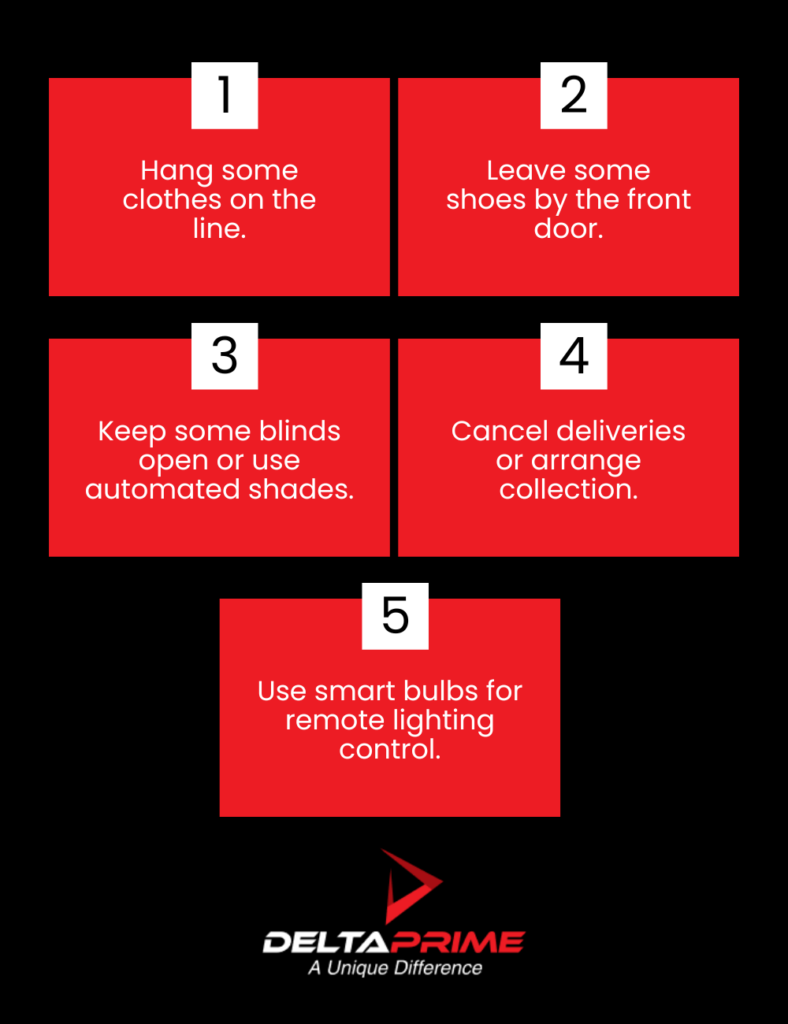 1

Hang some clothes on the line.

2

Leave some shoes by the front door.

3

Keep some blinds open or use automated shades.

4

Cancel deliveries or arrange collection.

5

Use smart bulbs for remote lighting control.

DELTAPRIME
A Unique Difference